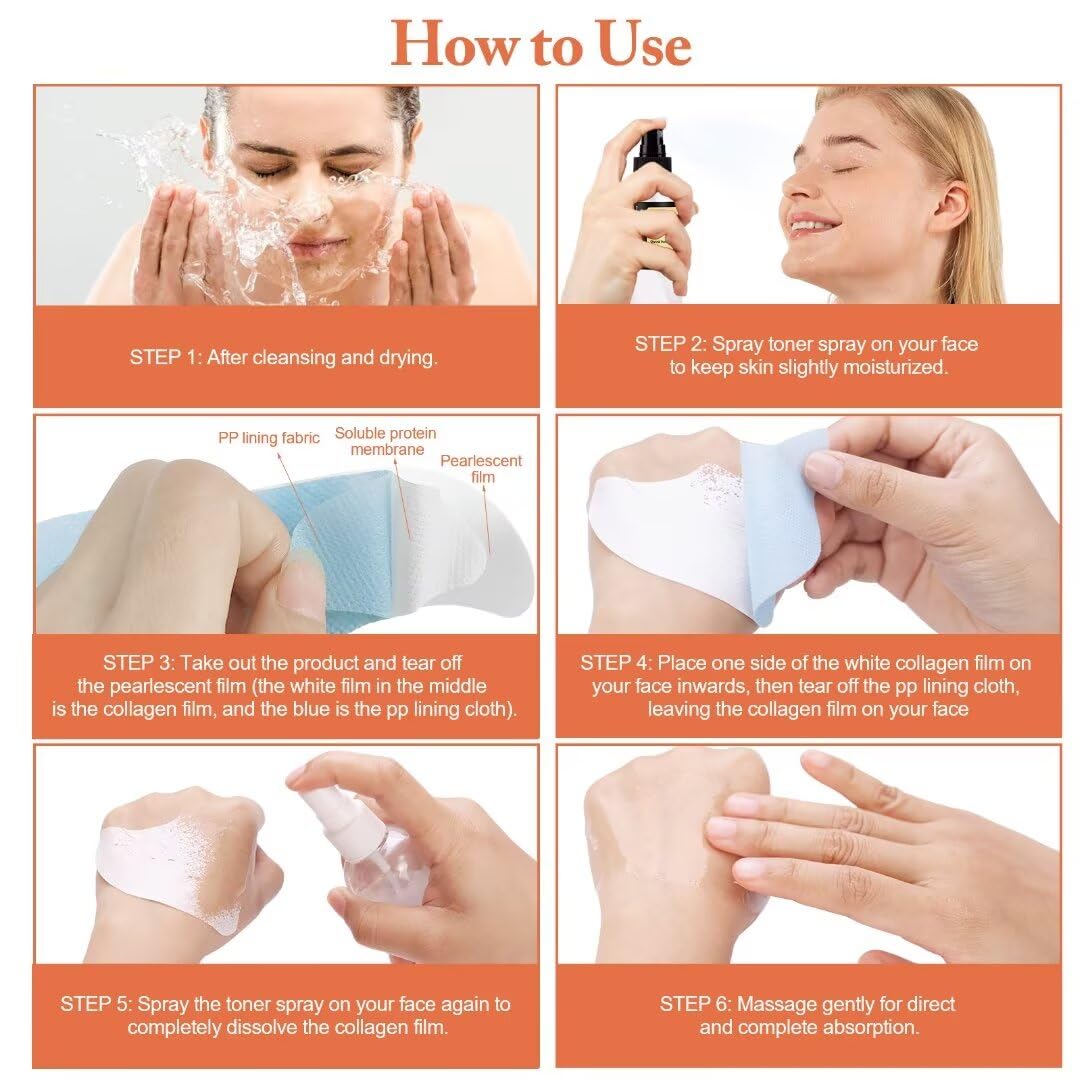 How to Use

STEP 1: After cleansing and drying.

STEP 2: Spray toner spray on your face to keep skin slightly moisturized.

PP lining fabric

Soluble protein membrane

Pearlescent film

STEP 3: Take out the product and tear off the pearlescent film (the white film in the middle is the collagen film, and the blue is the pp lining cloth).

STEP 4: Place one side of the white collagen film on your face inwards, then tear off the pp lining cloth, leaving the collagen film on your face

STEP 5: Spray the toner spray on your face again to completely dissolve the collagen film.

STEP 6: Massage gently for direct and complete absorption.